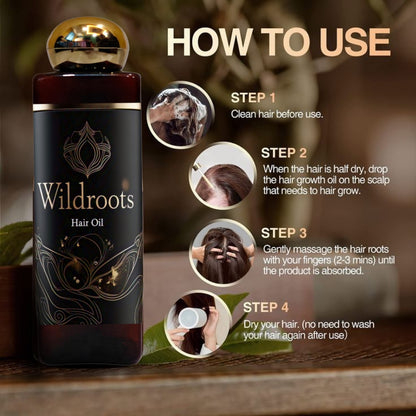 HOW TO USE

Wildroots
Hair Oil

STEP 1
Clean hair before use.

STEP 2
When the hair is half dry, drop the hair growth oil on the scalp that needs to hair grow.

STEP 3
Gently massage the hair roots with your fingers (2-3 mins) until the product is absorbed.

STEP 4
Dry your hair. (no need to wash your hair again after use)